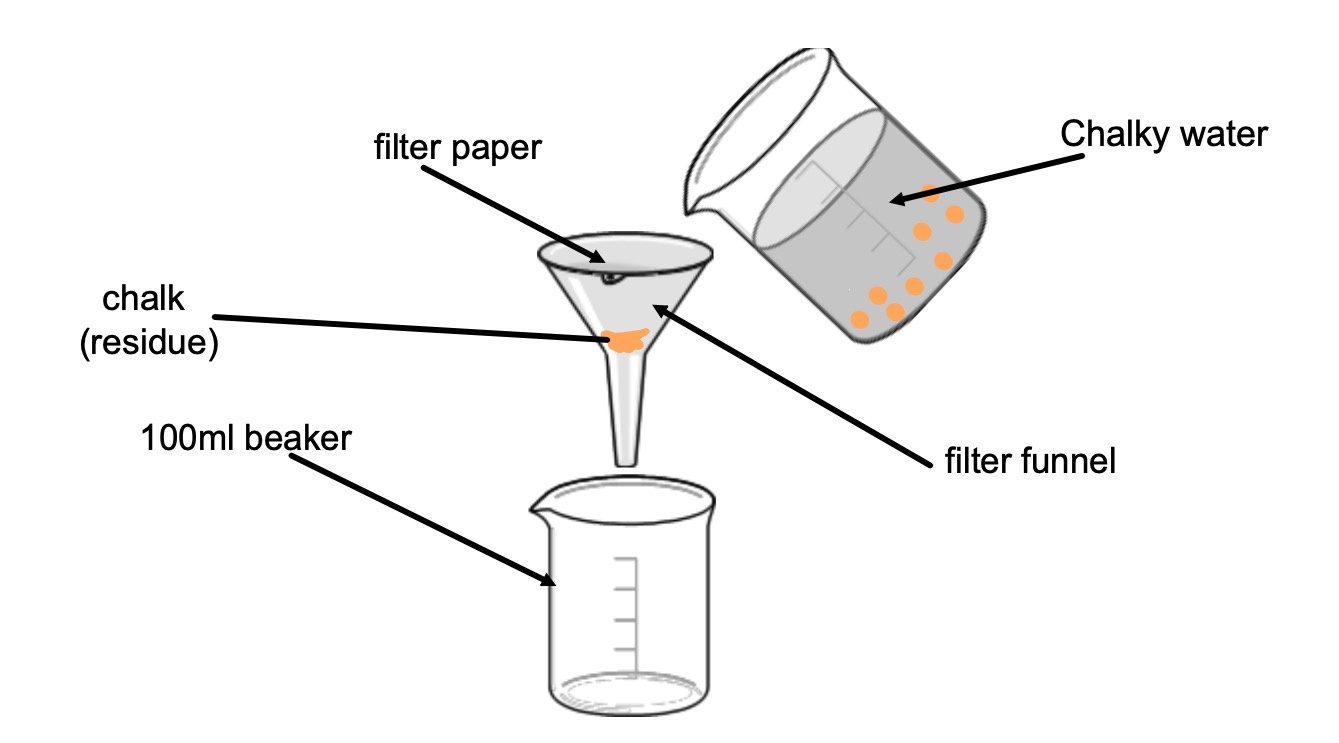 filter paper

Chalky water

chalk
(residue)

100ml beaker

filter funnel